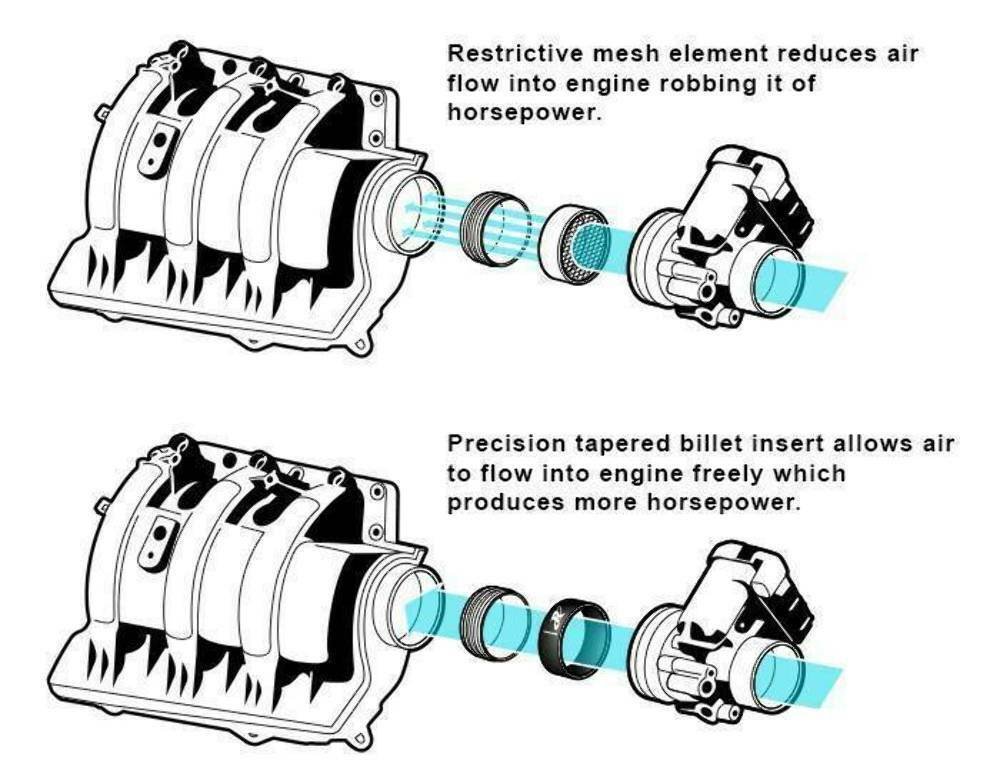 Restrictive mesh element reduces air flow into engine robbing it of horsepower.

Precision tapered billet insert allows air to flow into engine freely which produces more horsepower.